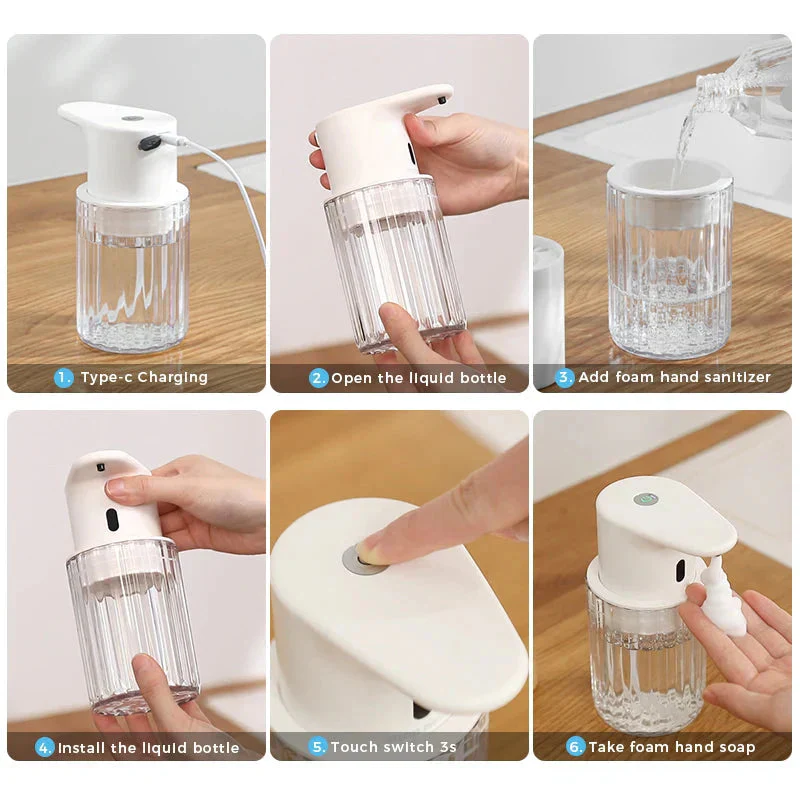 1. Type-c Charging

2. Open the liquid bottle

3. Add foam hand sanitizer

4. Install the liquid bottle

5. Touch switch 3s

6. Take foam hand soap